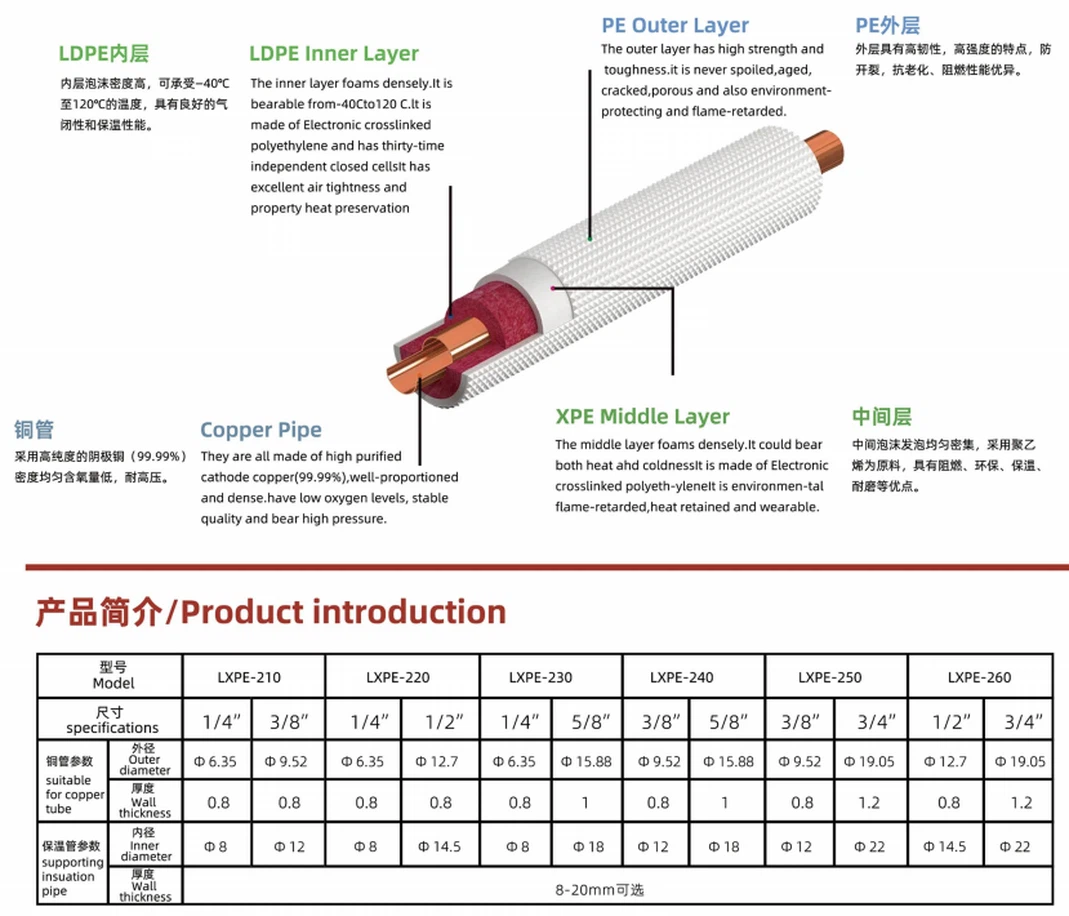 LDPE内层

内层泡沫密度高，可承受−40℃至120℃的温度，具有良好的气闭性和保温性能。

LDPE Inner Layer

The inner layer foams densely.It is bearable from-40Cto120 C.lt is made of Electronic crosslinked polyethylene and has thirty-time independent closed cellsIt has excellent air tightness and property heat preservation

PE Outer Layer

The outer layer has high strength and toughness.it is never spoiled,aged, cracked,porous and also environment-protecting and flame-retarded.

PE外层

外层具有高韧性，高强度的特点，防开裂，抗老化、阻燃性能优异。

铜管

采用高纯度的阴极铜（99.99%）密度均匀含氧量低，耐高压。

Copper Pipe

They are all made of high purified cathode copper(99.99%),well-proportioned and dense.have low oxygen levels, stable quality and bear high pressure.

XPE Middle Layer

The middle layer foams densely.It could bear both heat ahd coldnessIt is made of Electronic crosslinked polyeth-yleneIt is environmen-tal flame-retarded,heat retained and wearable.

中间层

中间泡沫发泡均匀密集，采用聚乙烯为原料，具有阻燃、环保、保温、耐磨等优点。

产品简介/Product introduction

| 型号 Model | | LXPE-210 | | LXPE-220 | | LXPE-230 | | LXPE-240 | | LXPE-250 | | LXPE-260 | |
|---|---|---|---|---|---|---|---|---|---|---|---|---|---|
| 尺寸 specifications | | 1/4″ | 3/8″ | 1/4″ | 1/2″ | 1/4″ | 5/8″ | 3/8″ | 5/8″ | 3/8″ | 3/4″ | 1/2″ | 3/4″ |
| 铜管参数 suitable for copper tube | 外径 Outer diameter | Φ 6.35 | Φ 9.52 | Φ 6.35 | Φ 12.7 | Φ 6.35 | Φ 15.88 | Φ 9.52 | Φ 15.88 | Φ 9.52 | Φ 19.05 | Φ 12.7 | Φ 19.05 |
| | 厚度 Wall thickness | 0.8 | 0.8 | 0.8 | 0.8 | 0.8 | 1 | 0.8 | 1 | 0.8 | 1.2 | 0.8 | 1.2 |
| 保温管参数 supporting insuation pipe | 内径 Inner diameter | Φ 8 | Φ 12 | Φ 8 | Φ 14.5 | Φ 8 | Φ 18 | Φ 12 | Φ 18 | Φ 12 | Φ 22 | Φ 14.5 | Φ 22 |
| | 厚度 Wall thickness | 8-20mm可选 | | | | | | | | | | | |